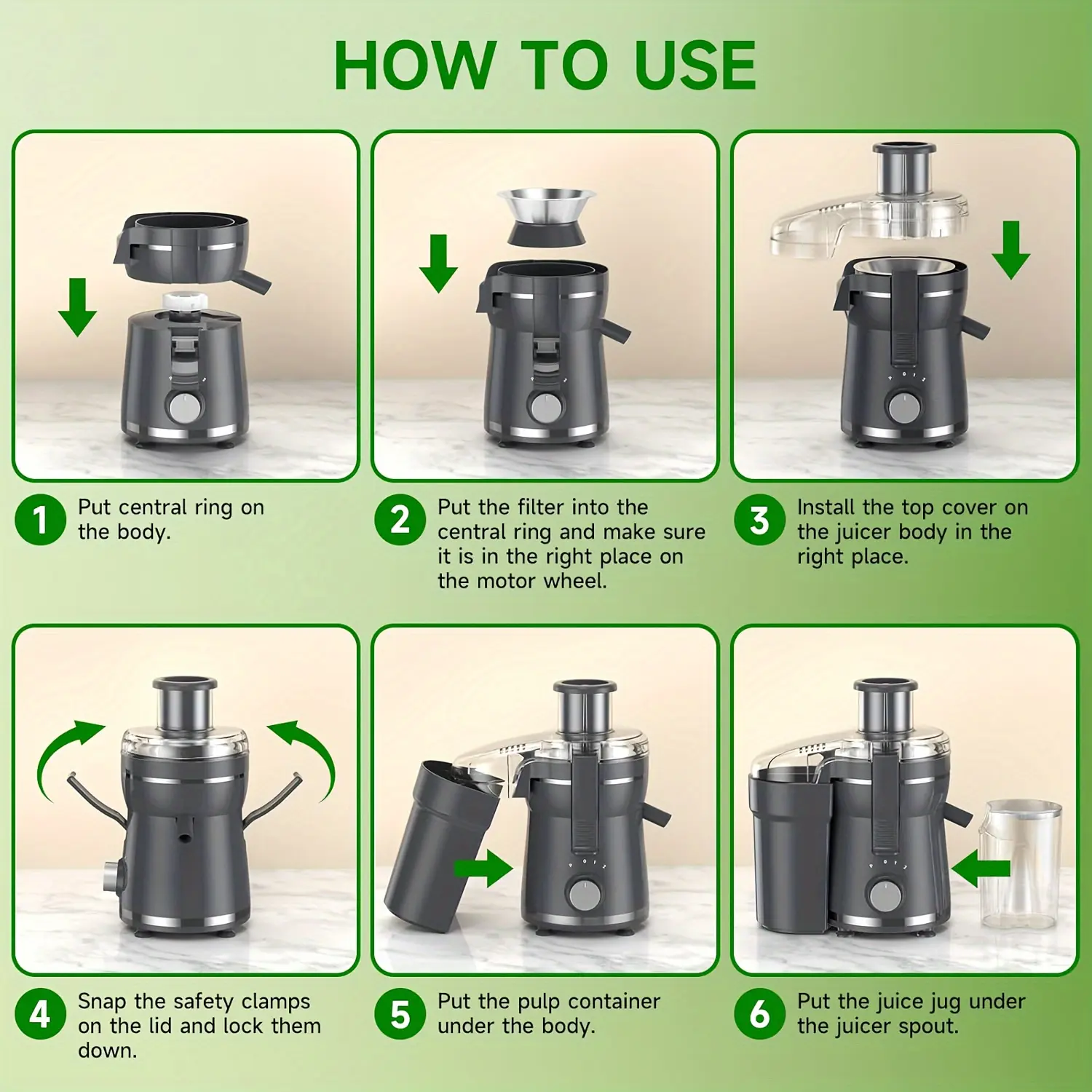 HOW TO USE

1 Put central ring on the body.

2 Put the filter into the central ring and make sure it is in the right place on the motor wheel.

3 Install the top cover on the juicer body in the right place.

4 Snap the safety clamps on the lid and lock them down.

5 Put the pulp container under the body.

6 Put the juice jug under the juicer spout.