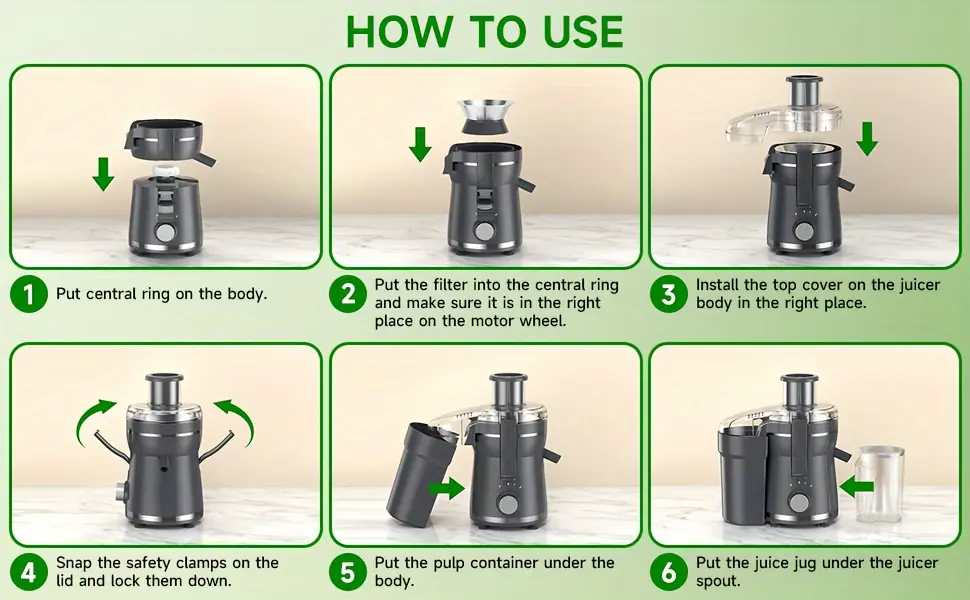 HOW TO USE

1 Put central ring on the body.

2 Put the filter into the central ring and make sure it is in the right place on the motor wheel.

3 Install the top cover on the juicer body in the right place.

4 Snap the safety clamps on the lid and lock them down.

5 Put the pulp container under the body.

6 Put the juice jug under the juicer spout.